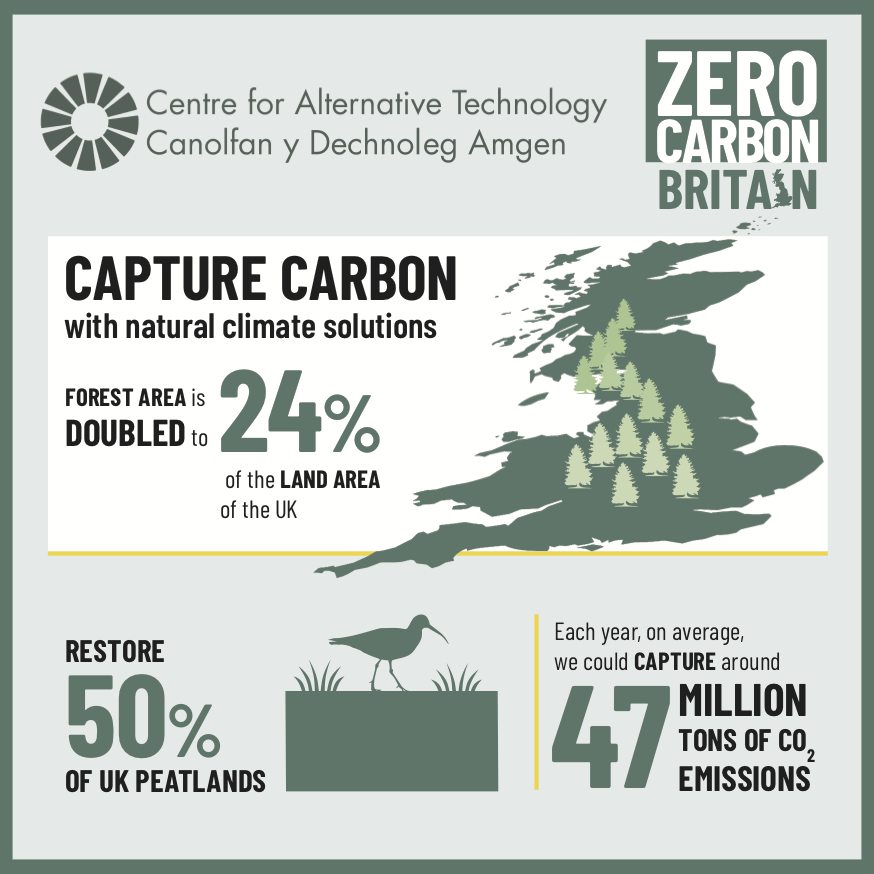 Centre for Alternative Technology
Canolfan y Dechnoleg Amgen

ZERO CARBON BRITAIN

CAPTURE CARBON
with natural climate solutions

FOREST AREA is DOUBLED to 24% of the LAND AREA of the UK

RESTORE 50% OF UK PEATLANDS

Each year, on average, we could CAPTURE around 47 MILLION TONS OF $CO_2$ EMISSIONS