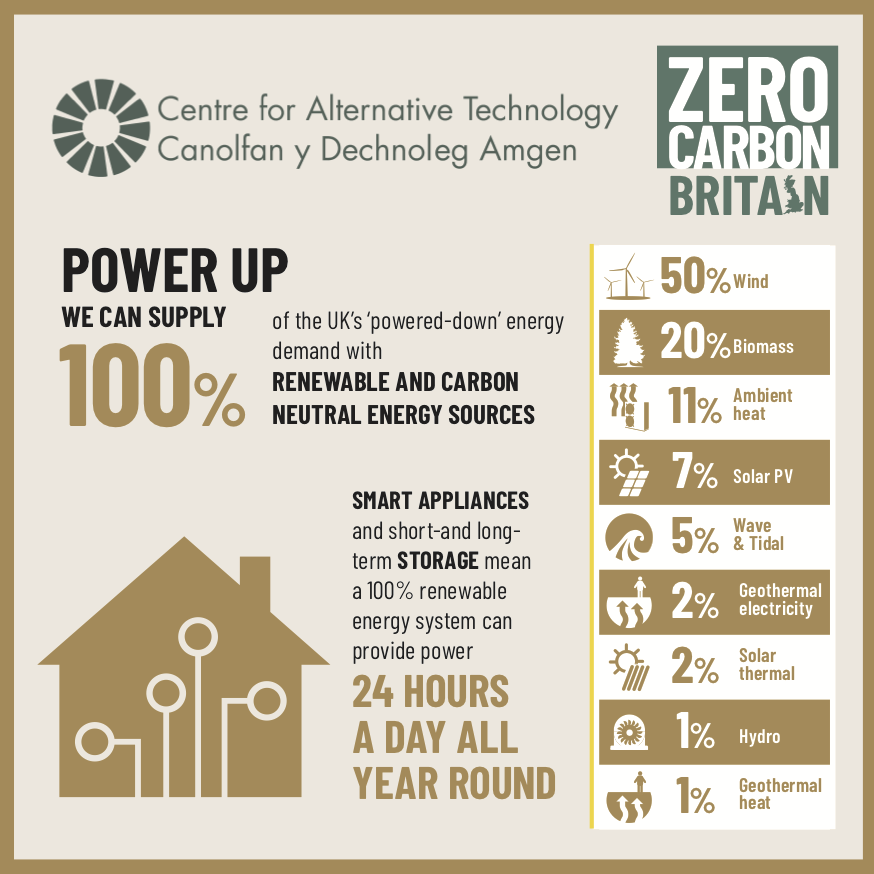 Centre for Alternative Technology
Canolfan y Dechnoleg Amgen

ZERO CARBON BRITAIN

POWER UP
WE CAN SUPPLY
100%
of the UK's 'powered-down' energy demand with
RENEWABLE AND CARBON NEUTRAL ENERGY SOURCES

SMART APPLIANCES and short-and long-term STORAGE mean a 100% renewable energy system can provide power
24 HOURS A DAY ALL YEAR ROUND

50% Wind
20% Biomass
11% Ambient heat
7% Solar PV
5% Wave & Tidal
2% Geothermal electricity
2% Solar thermal
1% Hydro
1% Geothermal heat